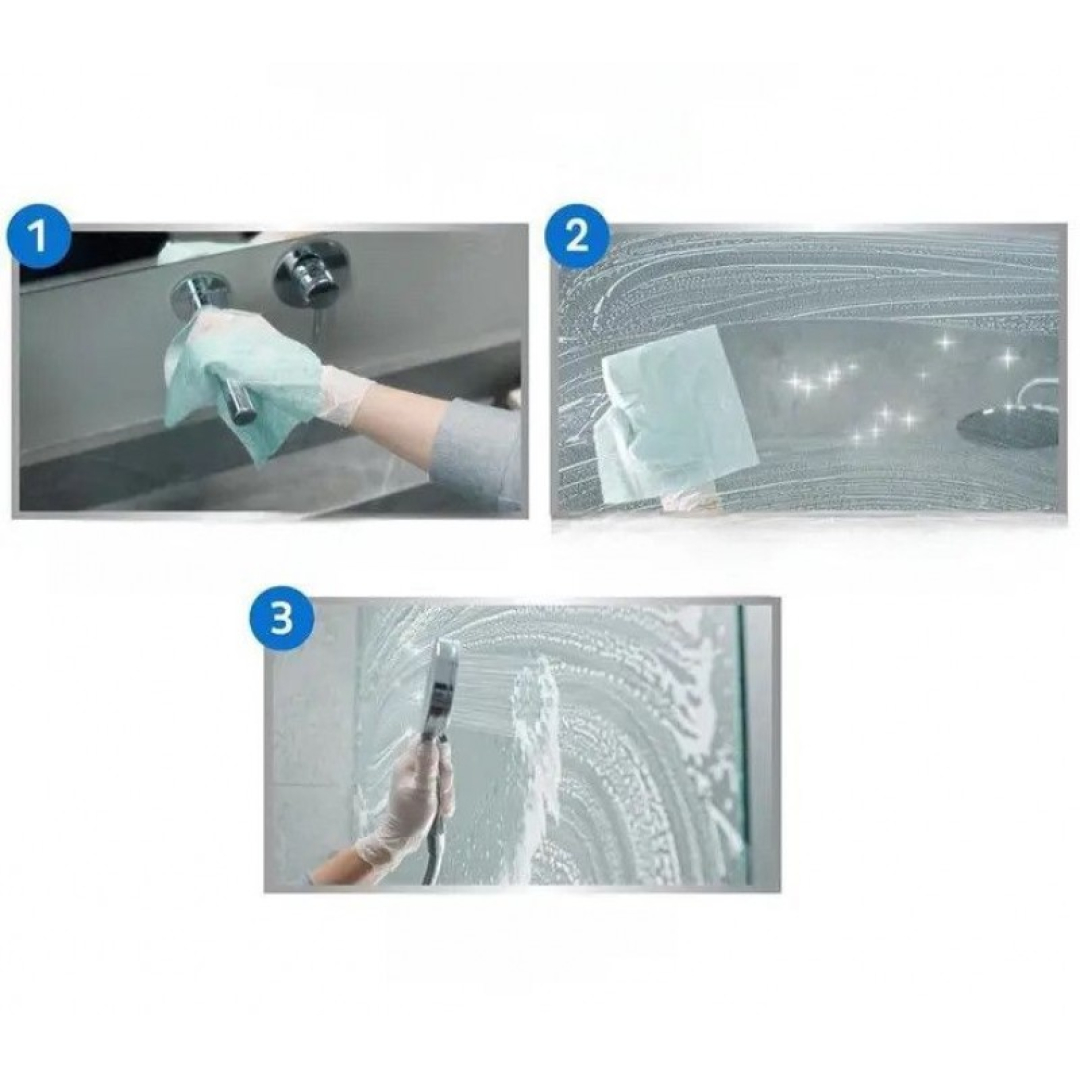 1

2

3