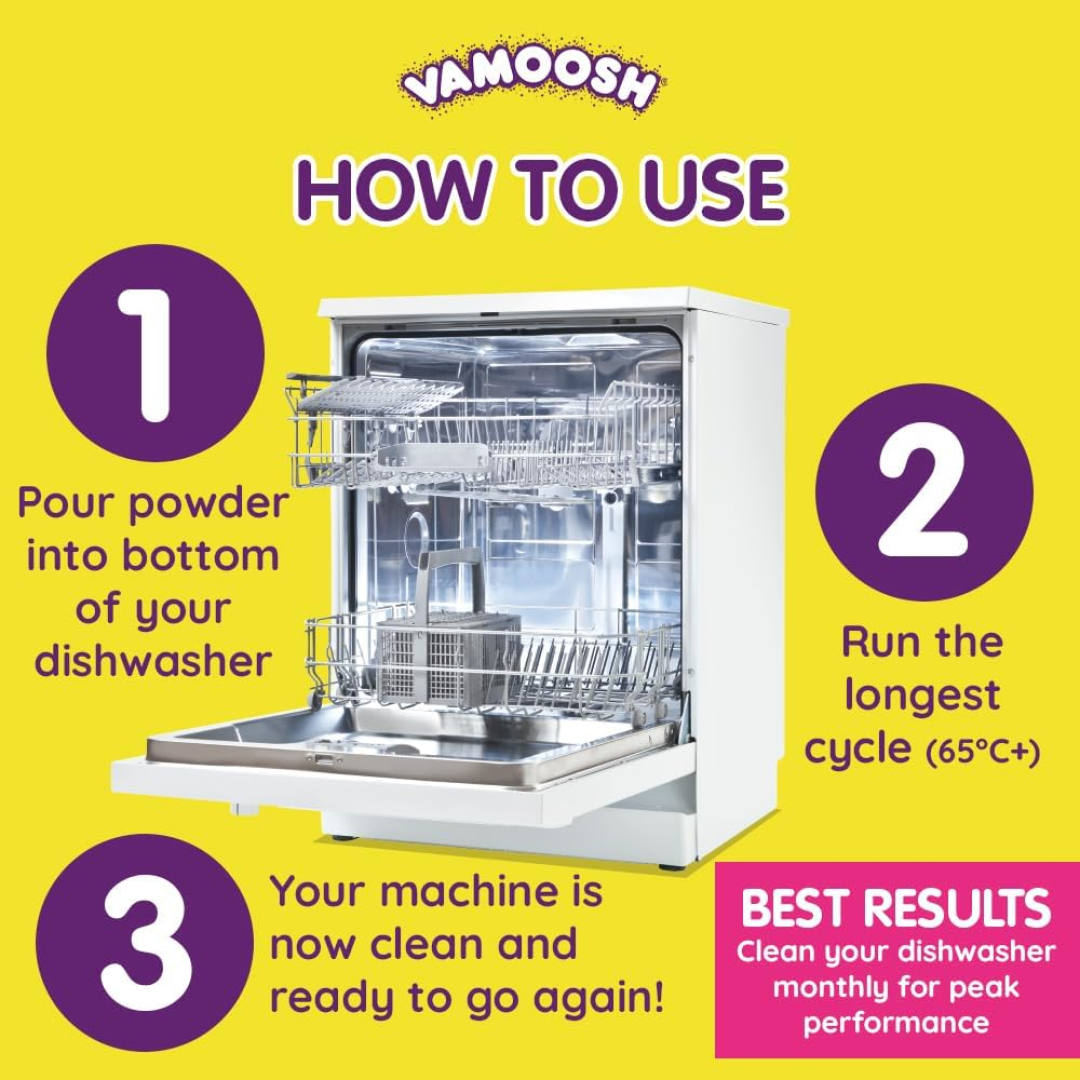 VAMOOSH

HOW TO USE

1

Pour powder into bottom of your dishwasher

2

Run the longest cycle (65°C+)

3

Your machine is now clean and ready to go again!

BEST RESULTS
Clean your dishwasher monthly for peak performance