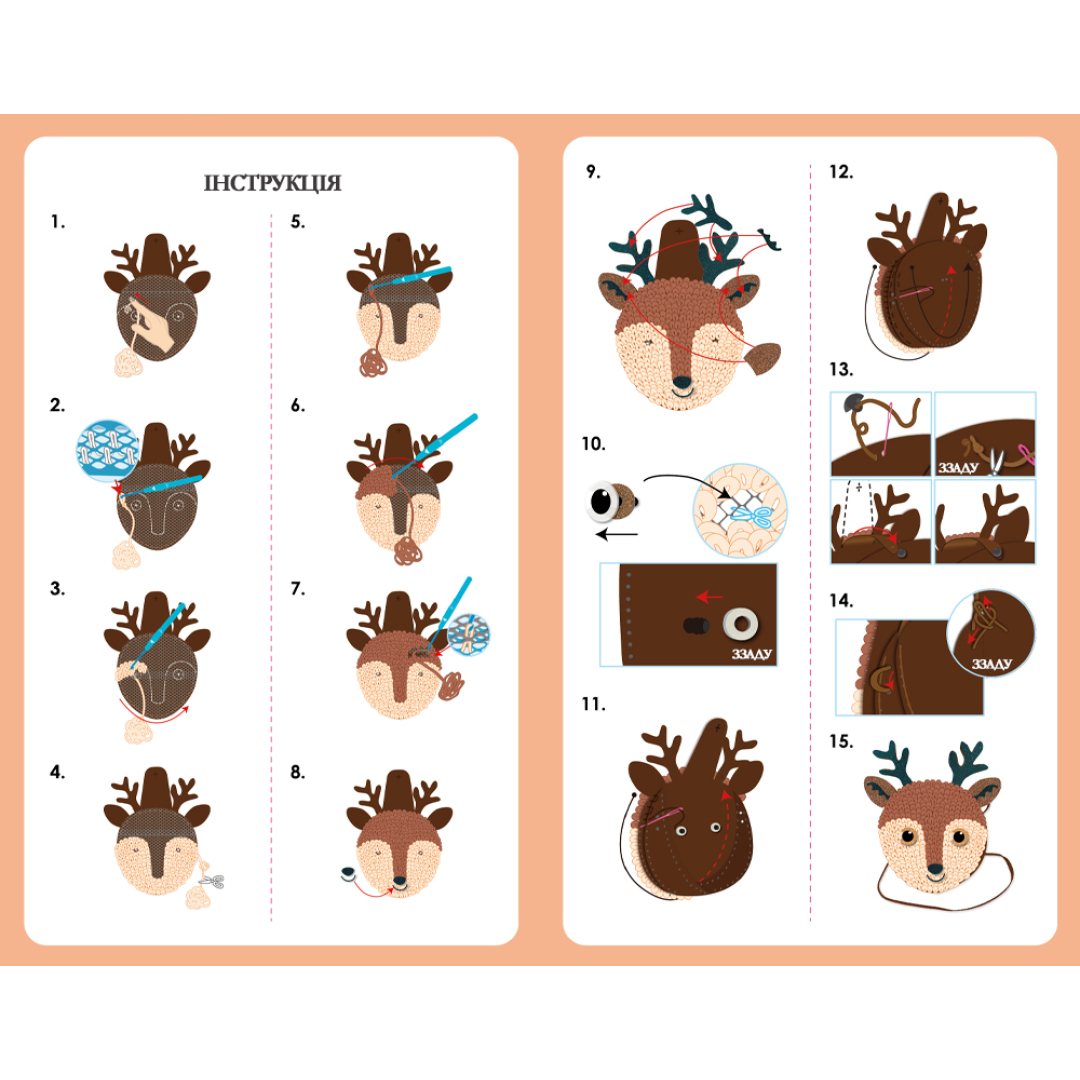 ІНСТРУКЦІЯ

1.

2.

3.

4.

5.

6.

7.

8.

9.

10.

ЗЗАДУ

11.

12.

13.

ЗЗАДУ

14.

ЗЗАДУ

15.