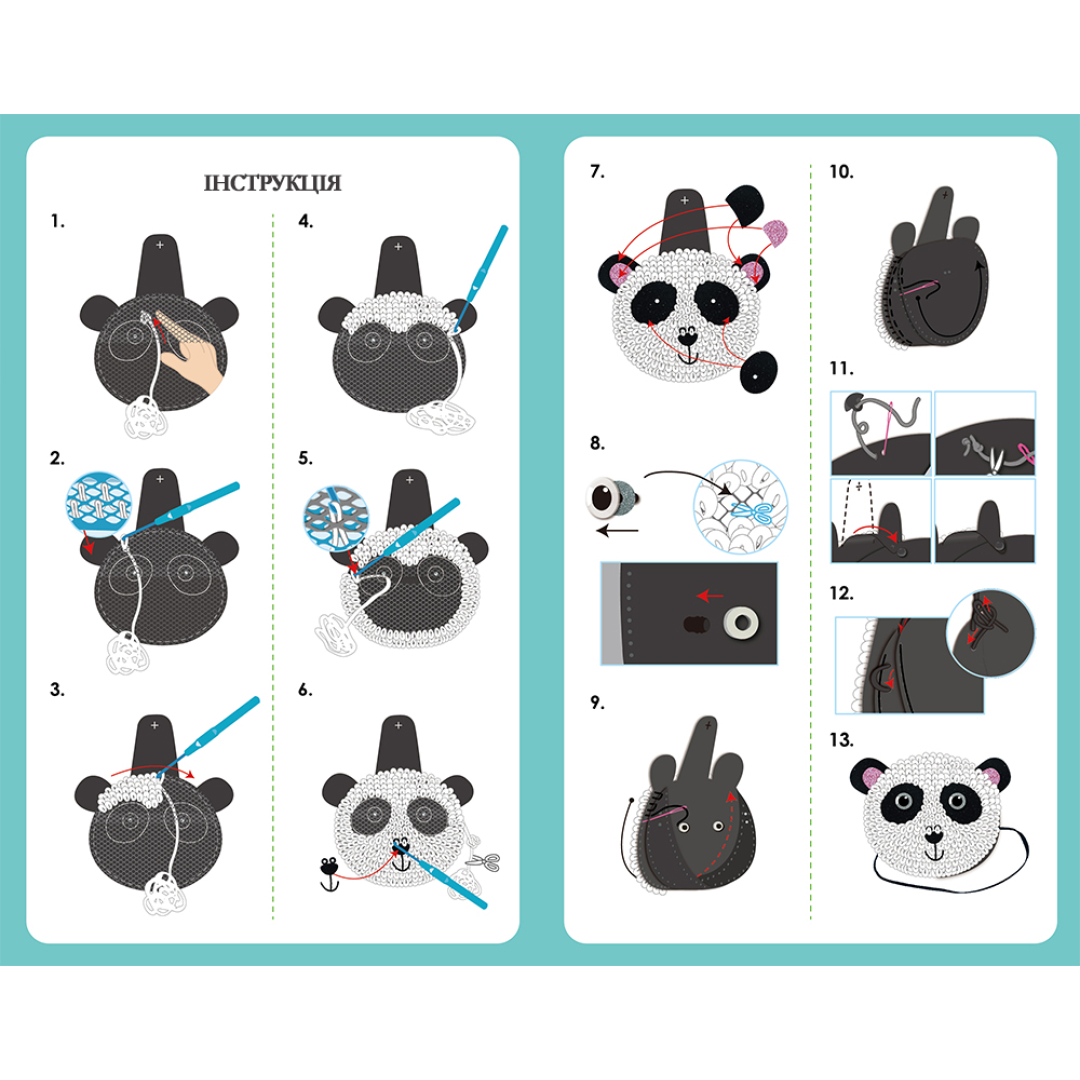 ІНСТРУКЦІЯ

1.

2.

3.

4.

5.

6.

7.

8.

9.

10.

11.

12.

13.